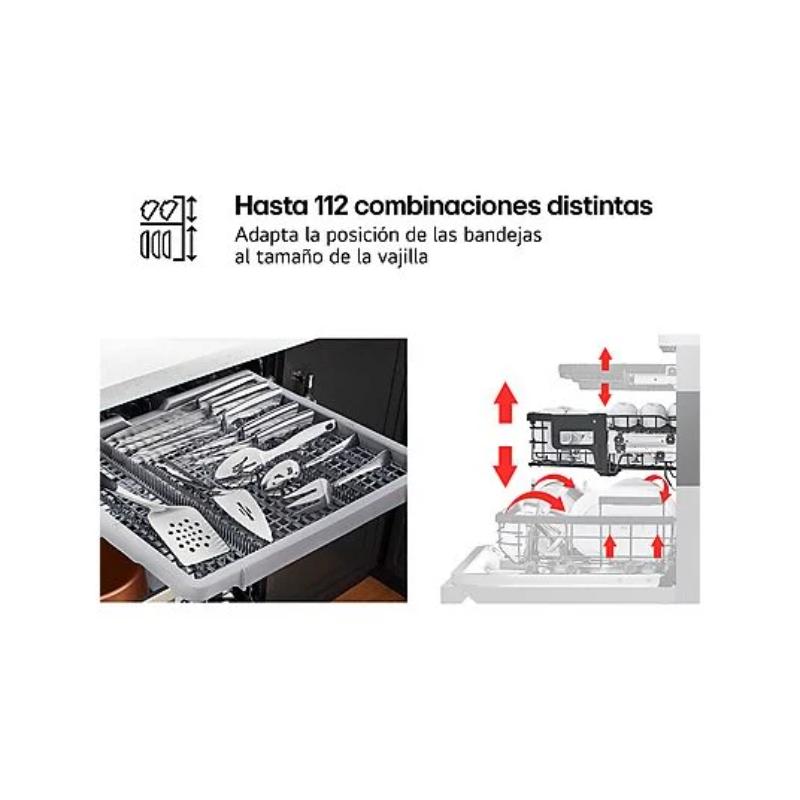 Hasta 112 combinaciones distintas
Adapta la posición de las bandejas al tamaño de la vajilla